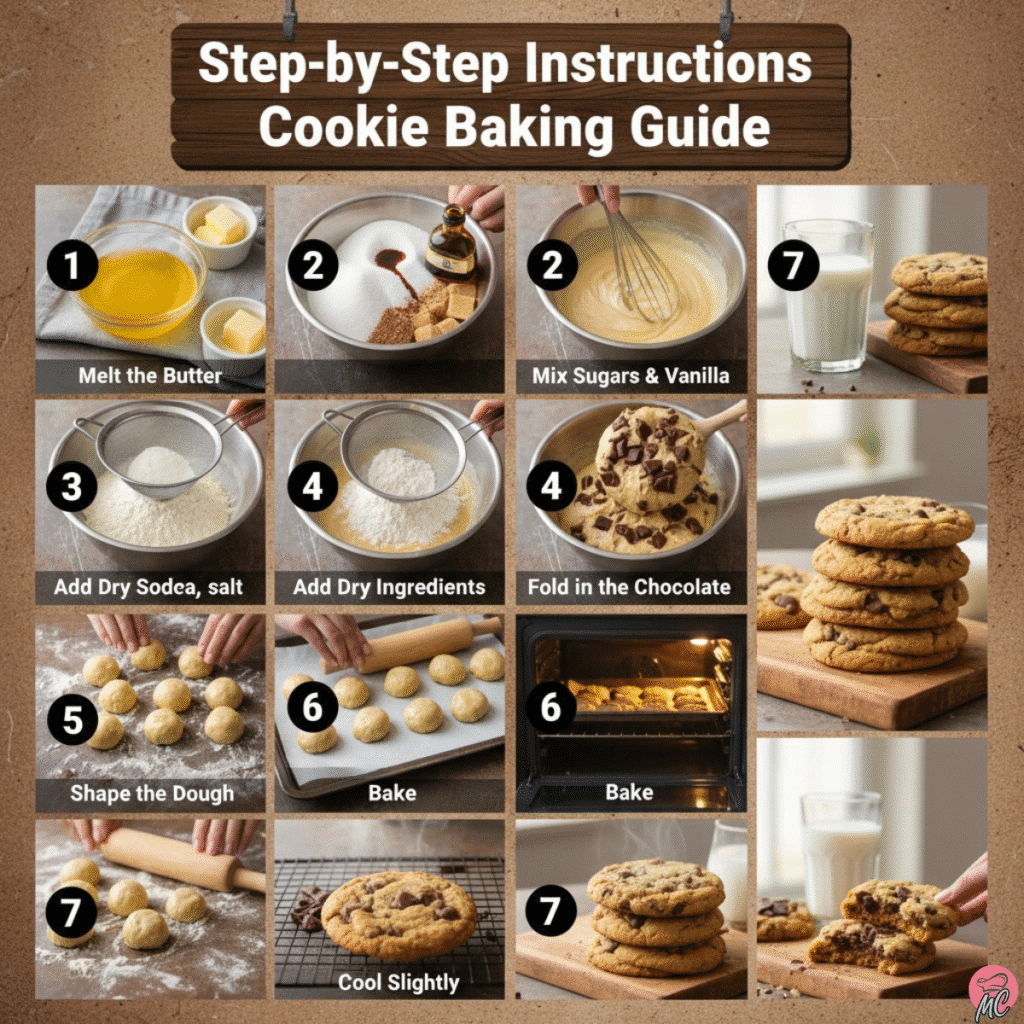 Step-by-Step Instructions
Cookie Baking Guide

1
Melt the Butter

2

2
Mix Sugars & Vanilla

7

3
Add Dry Sodea, salt

4
Add Dry Ingredients

4
Fold in the Chocolate

5
Shape the Dough

6
Bake

6
Bake

7

Cool Slightly

7

MC