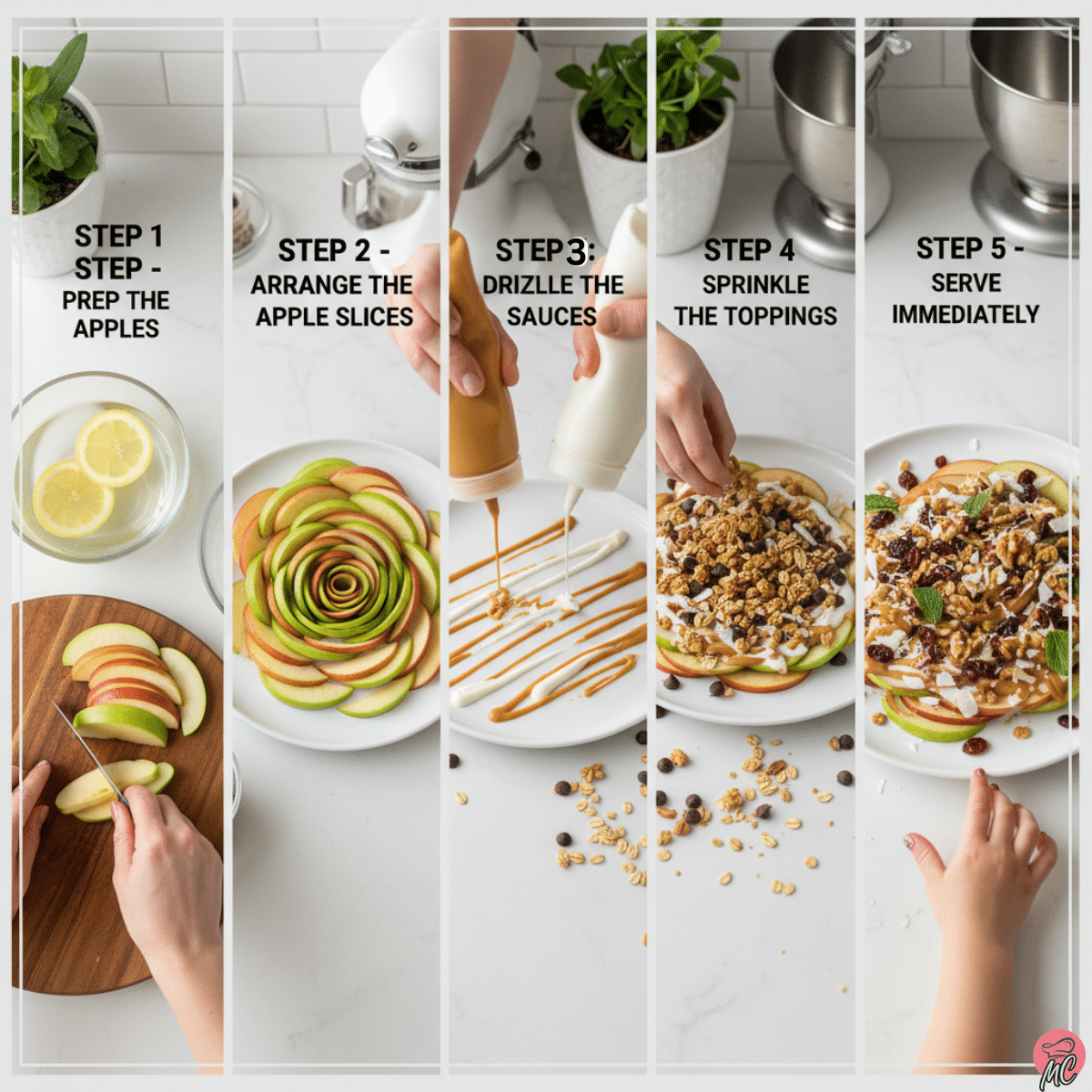 STEP 1
STEP -
PREP THE
APPLES

STEP 2 -
ARRANGE THE
APPLE SLICES

STEP 3:
DRIZLLE THE
SAUCES

STEP 4
SPRINKLE
THE TOPPINGS

STEP 5 -
SERVE
IMMEDIATELY

MC