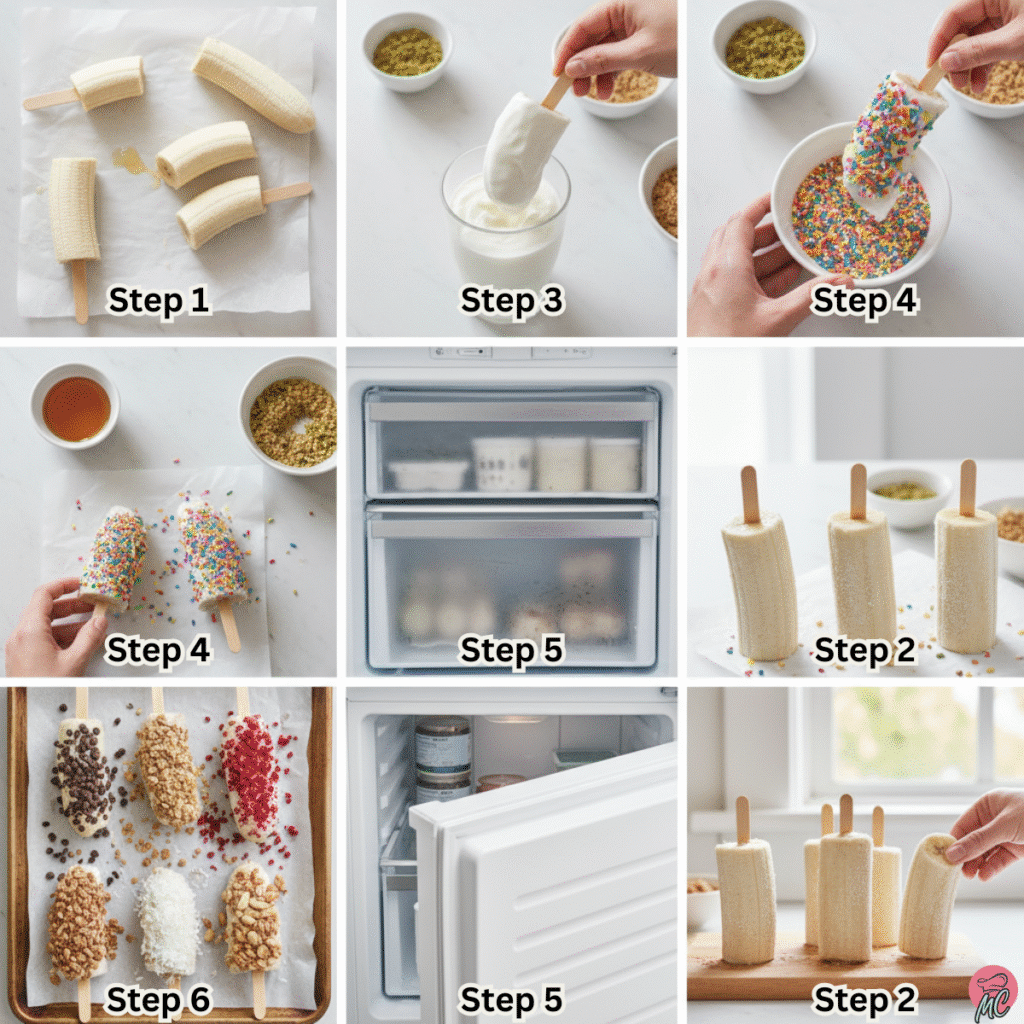 Step 1

Step 3

Step 4

Step 4

Step 5

Step 2

Step 6

Step 5

Step 2

MC